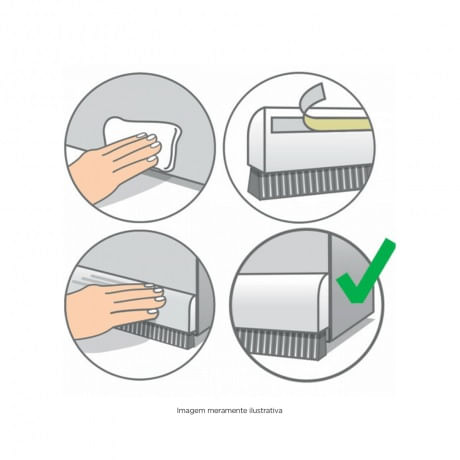 Imagem meramente ilustrativa