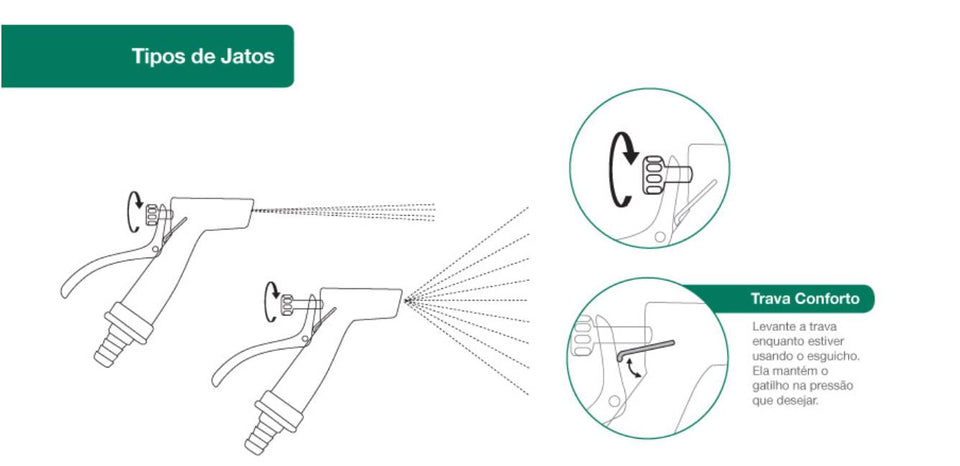 Tipos de Jatos

Trava Conforto

Levante a trava enquanto estiver usando o esguicho. Ela mantém o gatilho na pressão que desejar.