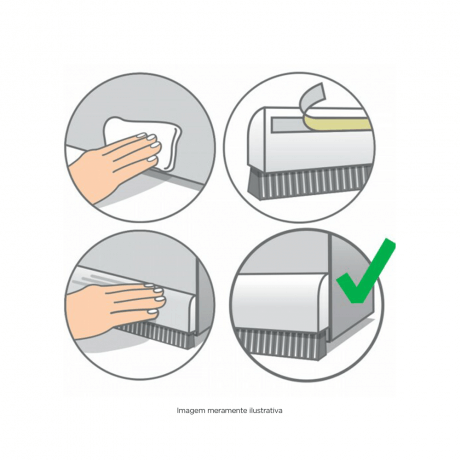 Imagem meramente ilustrativa