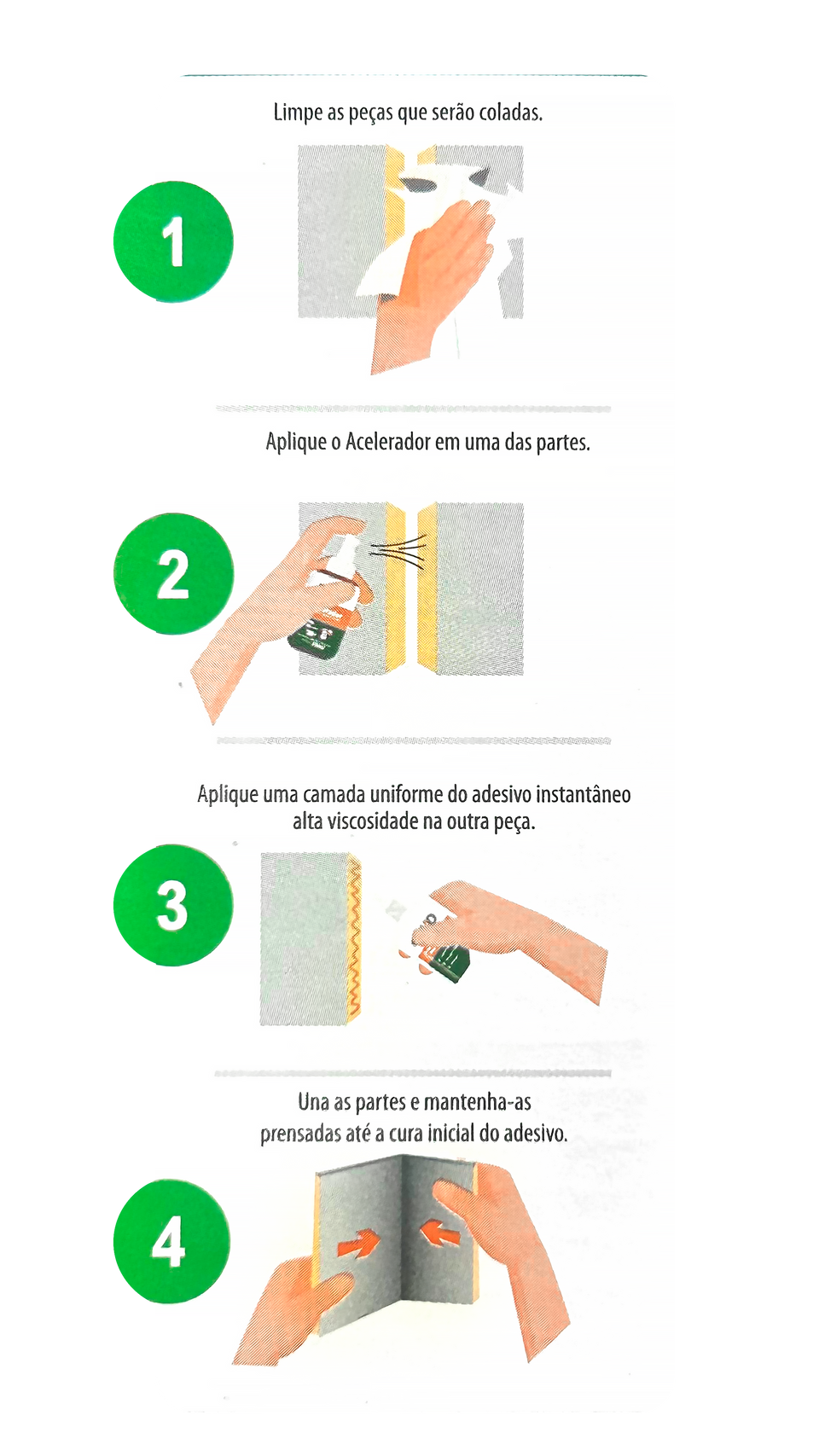 Limpe as peças que serão coladas.

1

Aplique o Acelerador em uma das partes.

2

Aplique uma camada uniforme do adesivo instantâneo alta viscosidade na outra peça.

3

Una as partes e mantenha-as prensadas até a cura inicial do adesivo.

4